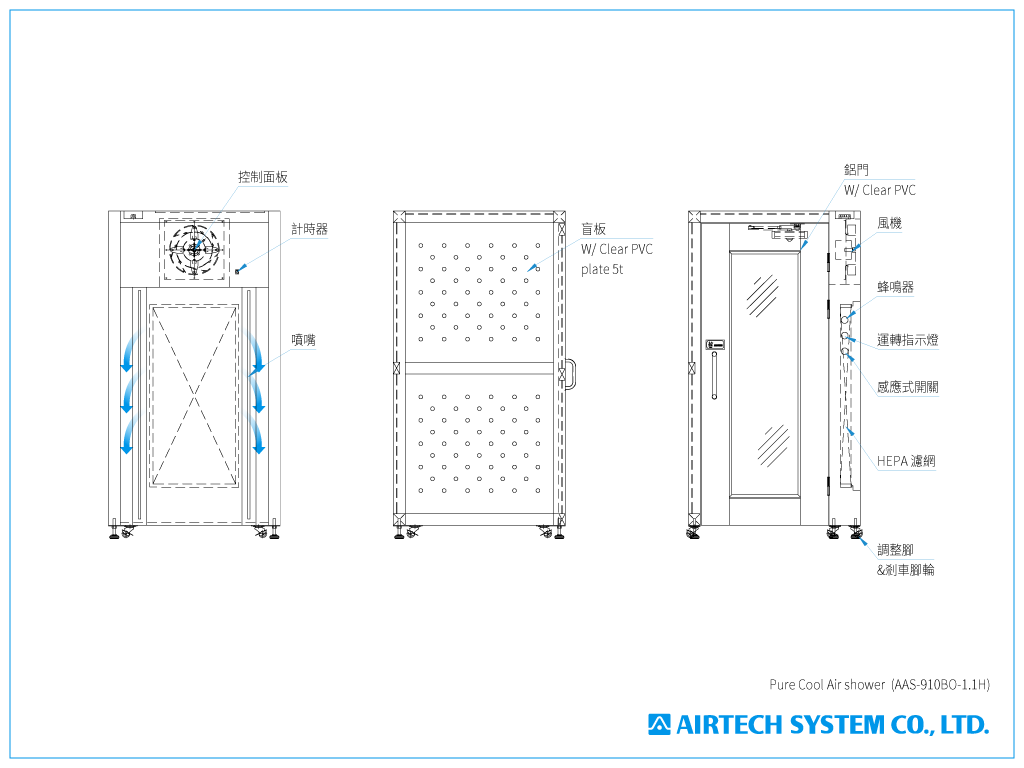 控制面板

計時器

噴嘴

盲板
W/ Clear PVC
plate 5t

鋁門
W/ Clear PVC

風機

蜂鳴器

運轉指示燈

感應式開關

HEPA 濾網

調整腳
&剎車腳輪

Pure Cool Air shower (AAS-910BO-1.1H)

AIRTECH SYSTEM CO., LTD.